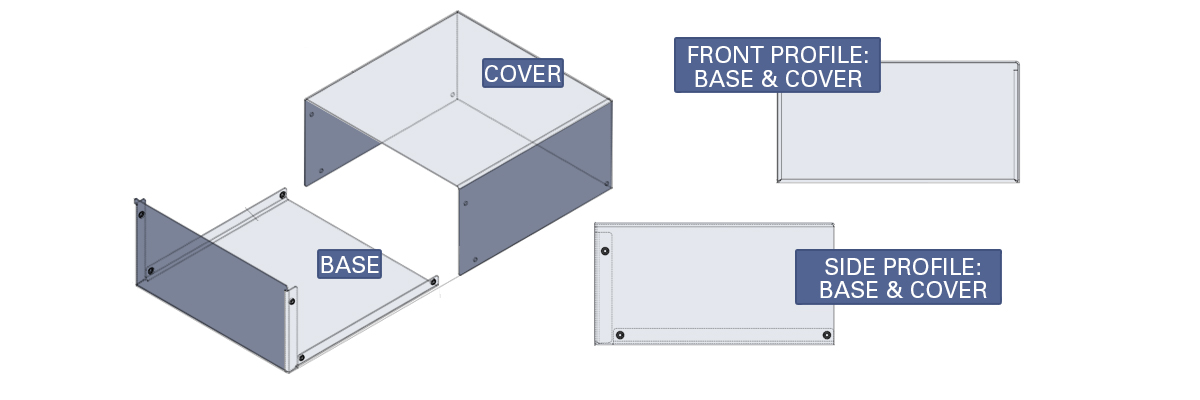 COVER

BASE

FRONT PROFILE:
BASE & COVER

SIDE PROFILE:
BASE & COVER